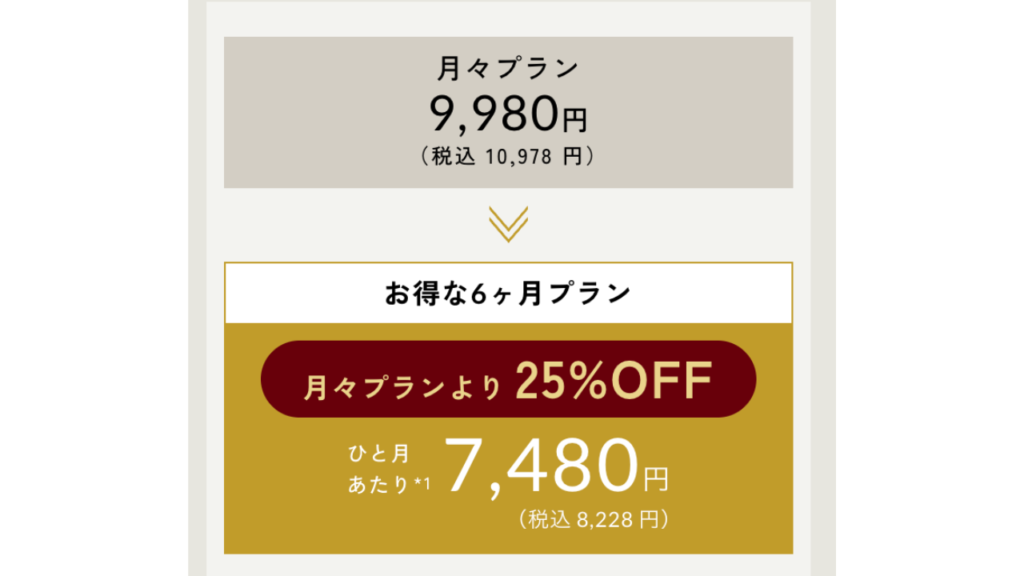 月々プラン
9,980円
（税込 10,978 円）

お得な6ヶ月プラン

月々プランより 25%OFF

ひと月あたり*1 7,480円
（税込 8,228 円）